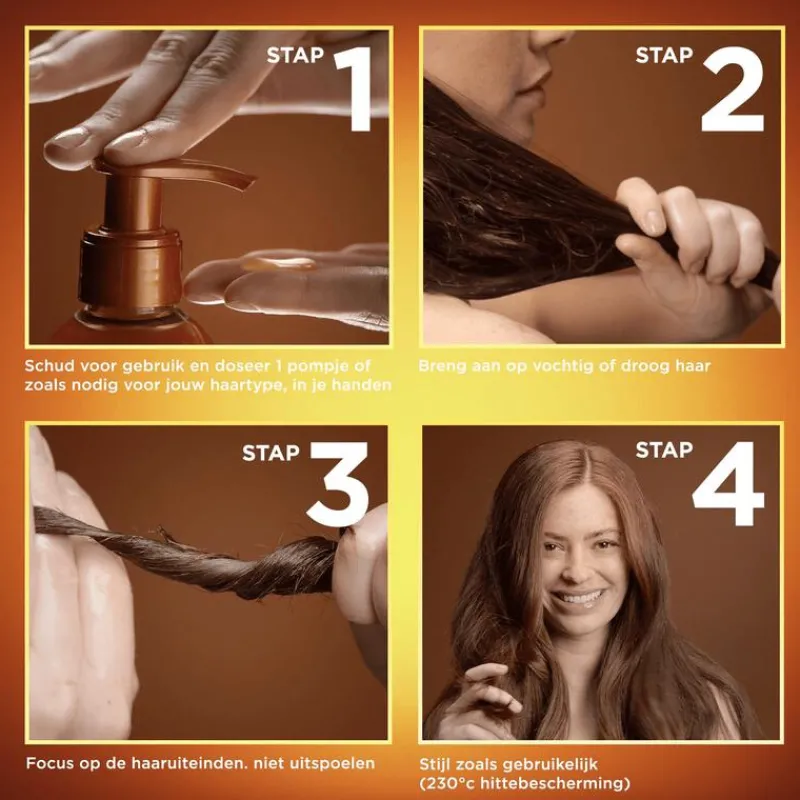 STAP 1

Schud voor gebruik en doseer 1 pompje of zoals nodig voor jouw haartype, in je handen

STAP 2

Breng aan op vochtig of droog haar

STAP 3

Focus op de haaruiteinden. niet uitspoelen

STAP 4

Stijl zoals gebruikelijk (230°c hittebescherming)